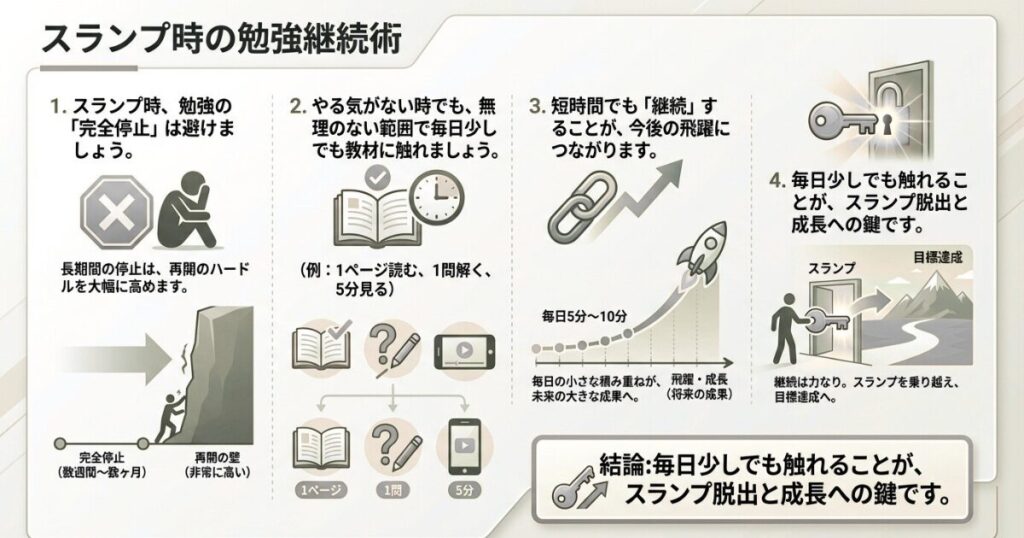 スランプ時の勉強継続術

1. スランプ時、勉強の「完全停止」は避けましょう。

長期間の停止は、再開のハードルを大幅に高めます。

完全停止
(数週間〜数ヶ月)

再開の壁
(非常に高い)

2. やる気がない時でも、無理のない範囲で毎日少しでも教材に触れましょう。

(例：1ページ読む、1問解く、5分見る)

1ページ

1問

5分

3. 短時間でも「継続」することが、今後の飛躍につながります。

毎日5分〜10分

毎日の小さな積み重ねが、未来の大きな成果へ。

飛躍・成長
(将来の成果)

4. 毎日少しでも触れることが、スランプ脱出と成長への鍵です。

スランプ

目標達成

継続は力なり。スランプを乗り越え、目標達成へ。

結論:毎日少しでも触れることが、スランプ脱出と成長への鍵です。